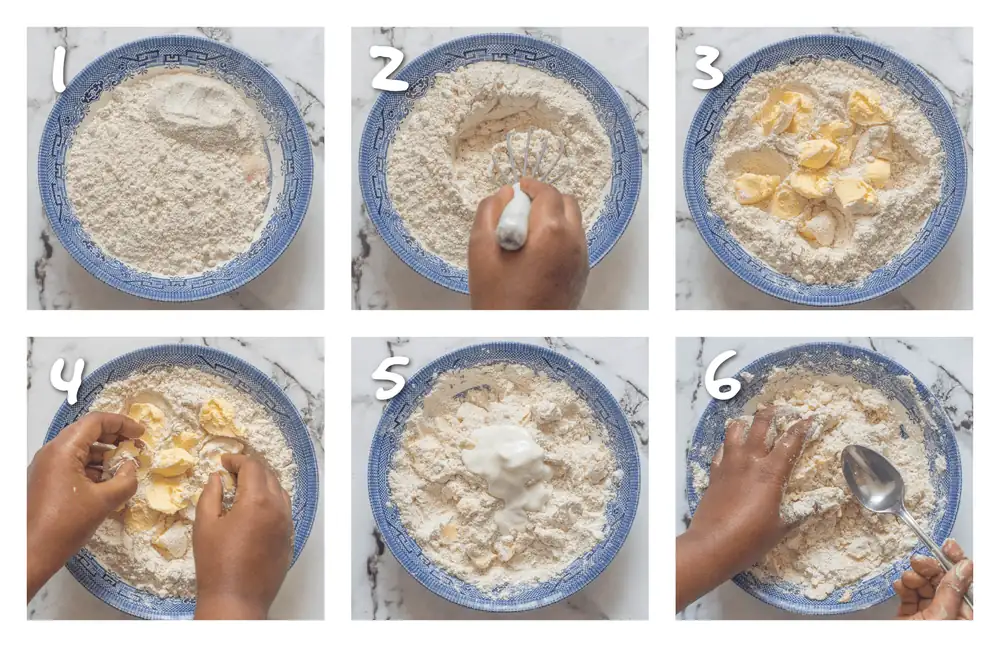 1
2
3
4
5
6